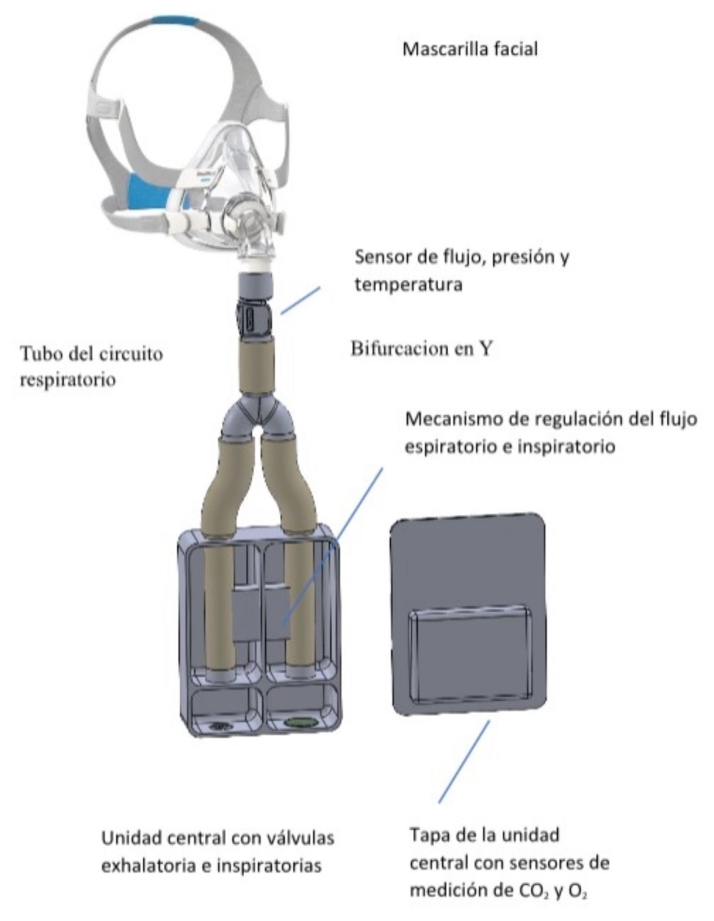 Mascarilla facial

Sensor de flujo, presión y temperatura

Tubo del circuito respiratorio

Bifurcacion en Y

Mecanismo de regulación del flujo espiratorio e inspiratorio

Unidad central con válvulas exhalatoria e inspiratorias

Tapa de la unidad central con sensores de medición de $CO_2$ y $O_2$